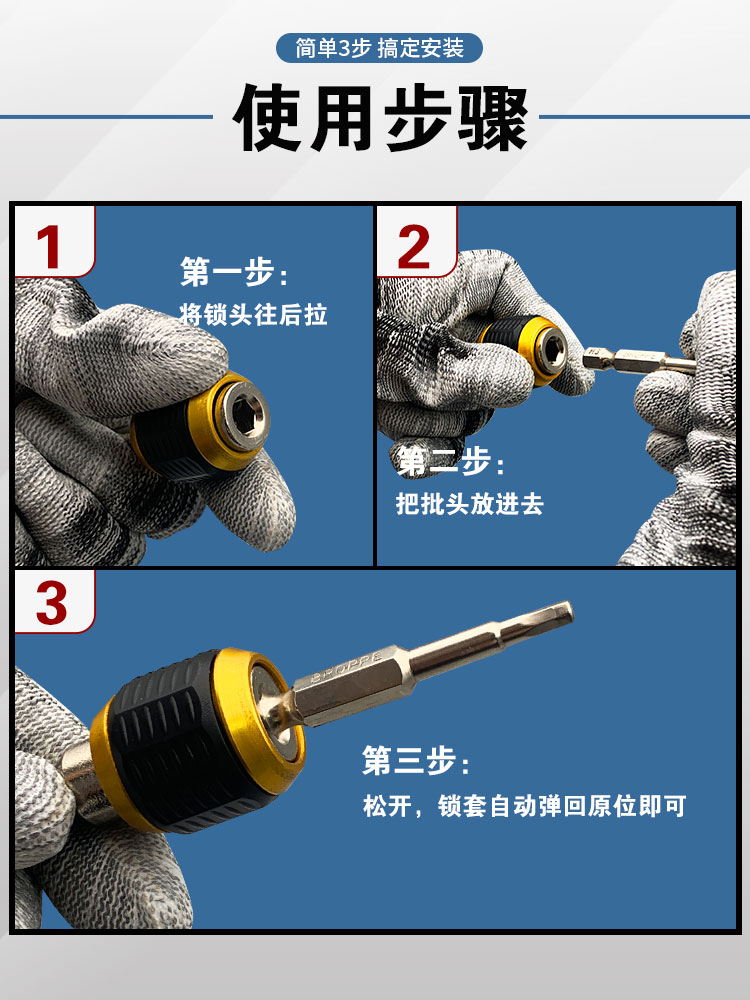 简单3步 搞定安装

使用步骤

1

第一步：
将锁头往后拉

2

第二步：
把批头放进去

3

第三步：
松开，锁套自动弹回原位即可